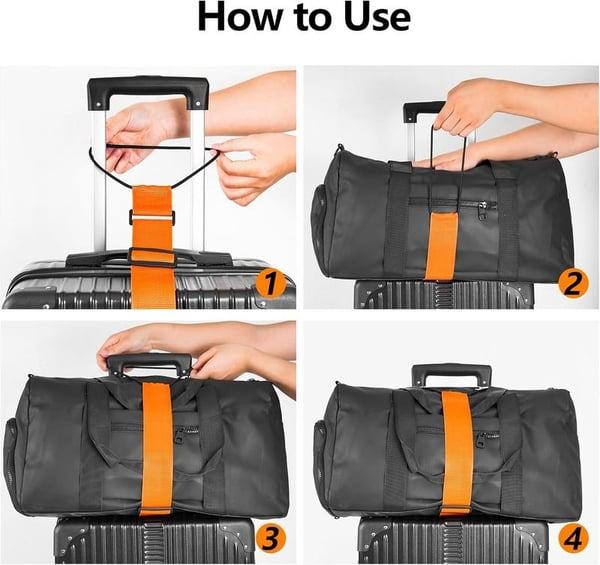 How to Use

1

2

3

4